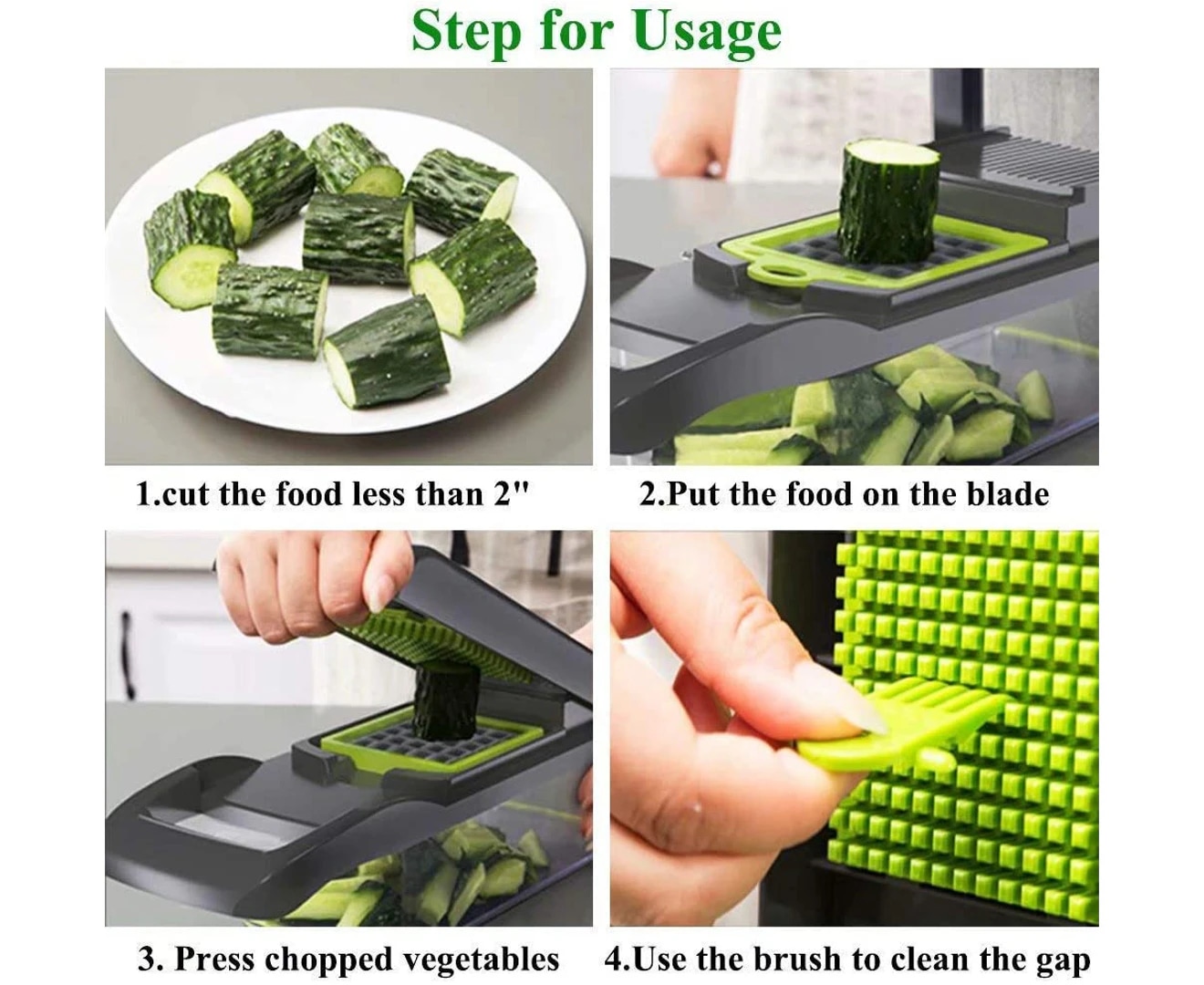 Step for Usage

1.cut the food less than 2"

2.Put the food on the blade

3. Press chopped vegetables

4.Use the brush to clean the gap